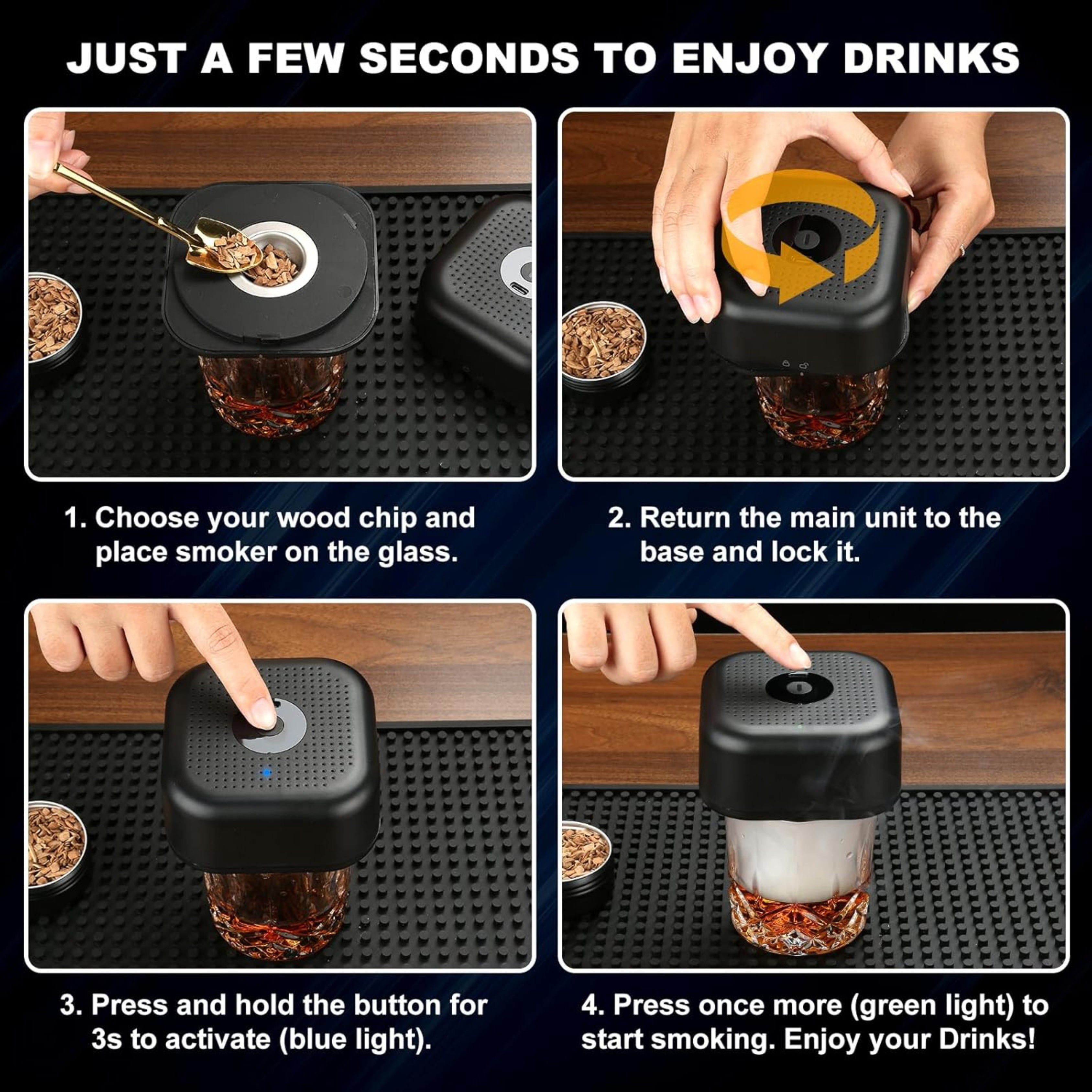 JUST A FEW SECONDS TO ENJOY DRINKS

1. Choose your wood chip and place smoker on the glass.

2. Return the main unit to the base and lock it.

3. Press and hold the button for 3s to activate (blue light).

4. Press once more (green light) to start smoking. Enjoy your Drinks!