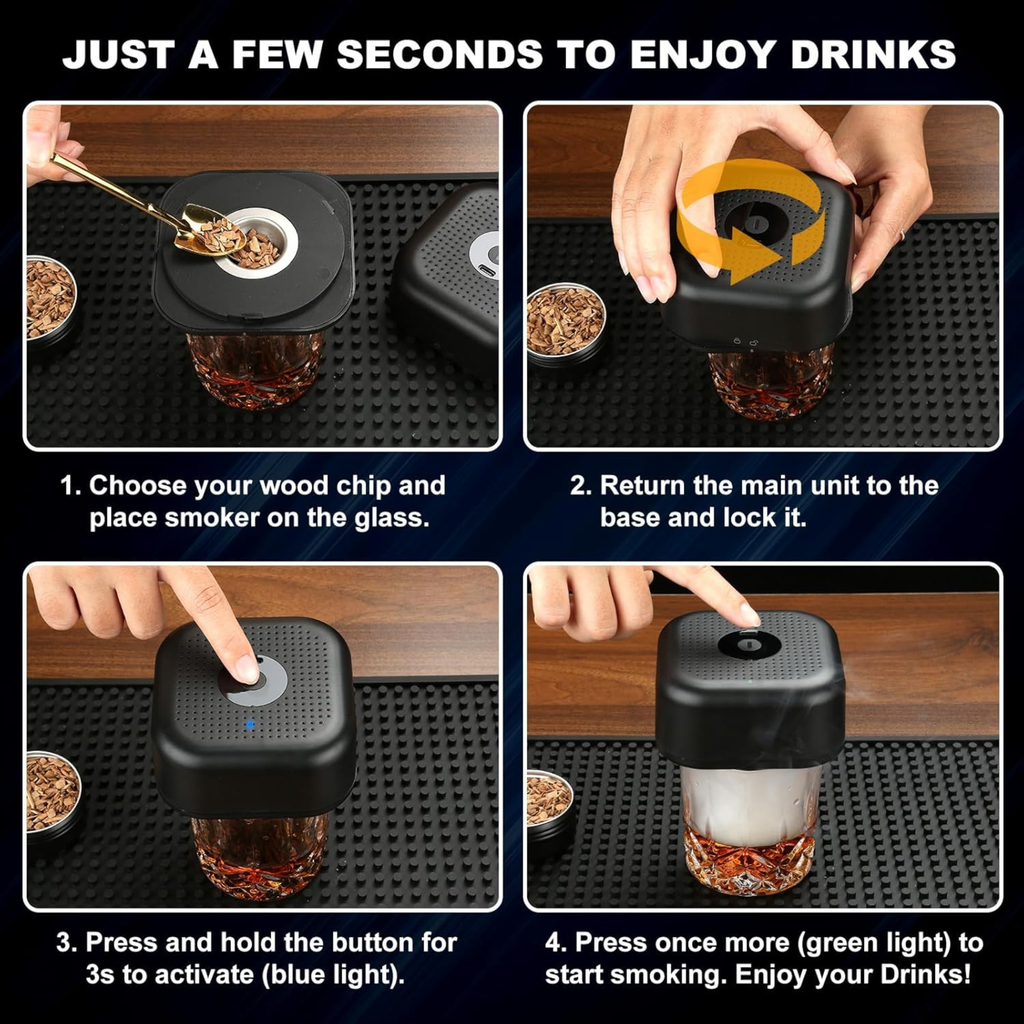 JUST A FEW SECONDS TO ENJOY DRINKS

1. Choose your wood chip and place smoker on the glass.

2. Return the main unit to the base and lock it.

3. Press and hold the button for 3s to activate (blue light).

4. Press once more (green light) to start smoking. Enjoy your Drinks!